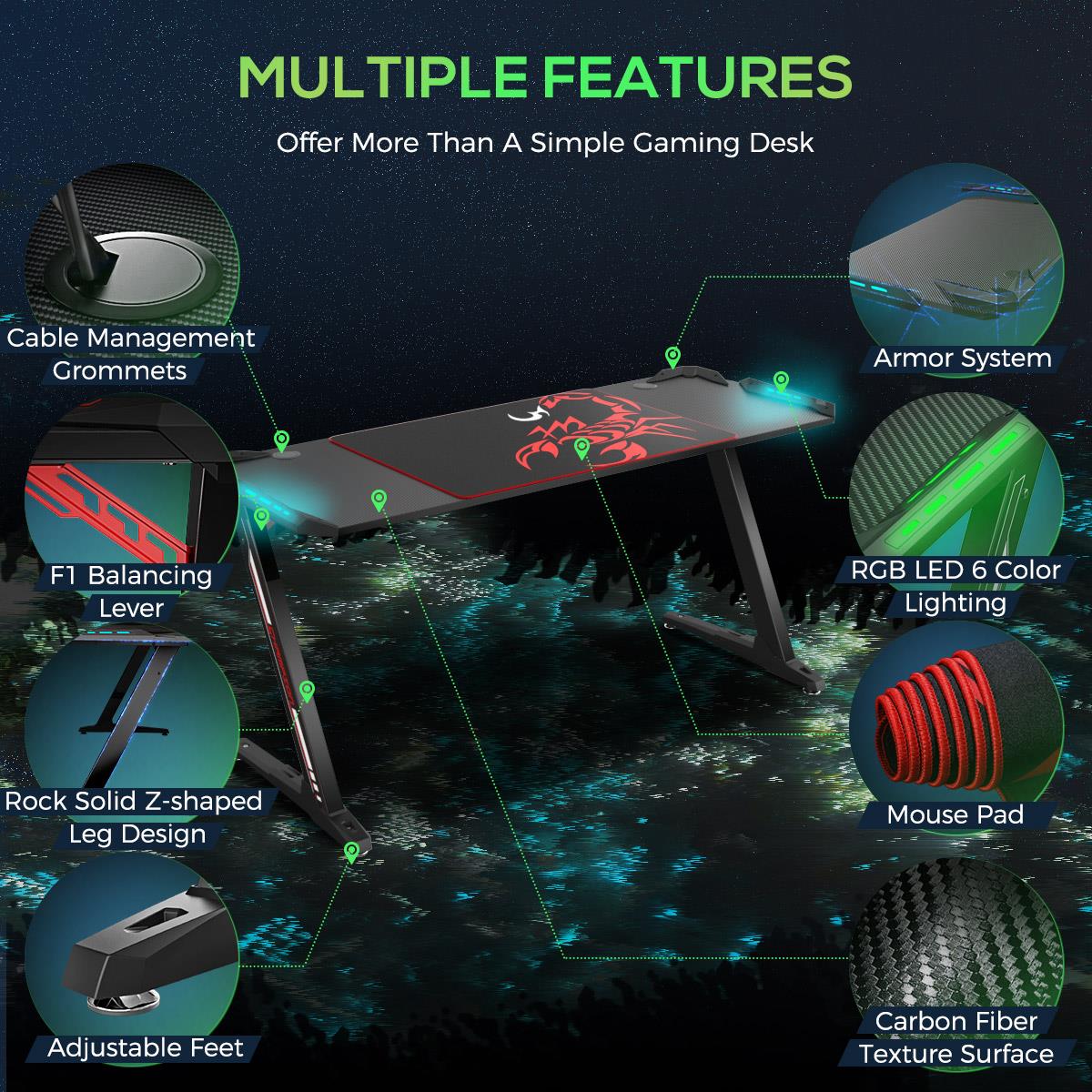 MULTIPLE FEATURES

Offer More Than A Simple Gaming Desk

Cable Management Grommets

F1 Balancing Lever

Rock Solid Z-shaped Leg Design

Adjustable Feet

Armor System

RGB LED 6 Color Lighting

Mouse Pad

Carbon Fiber Texture Surface